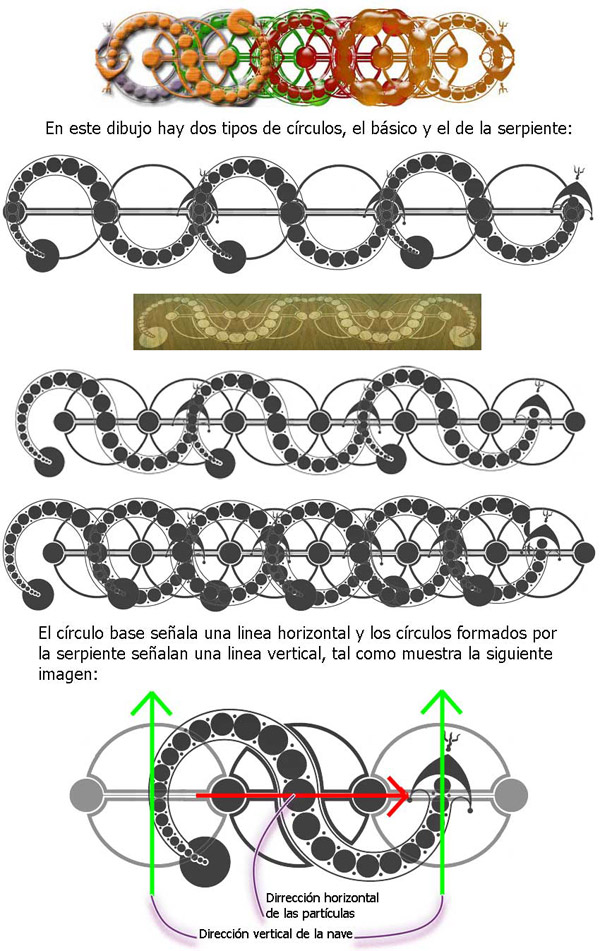 En este dibujo hay dos tipos de círculos, el básico y el de la serpiente:

El círculo base señala una linea horizontal y los círculos formados por la serpiente señalan una linea vertical, tal como muestra la siguiente imagen:

Dirrección horizontal de las partículas

Dirección vertical de la nave