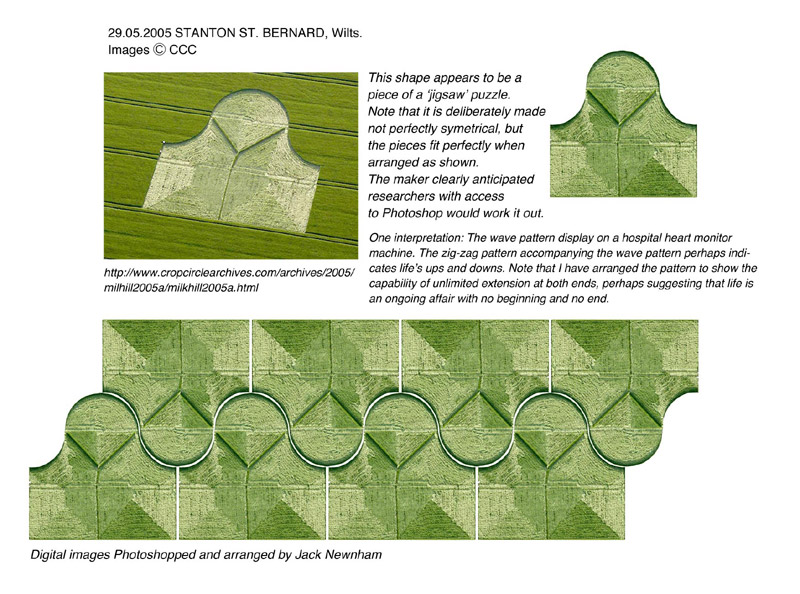 29.05.2005 STANTON ST. BERNARD, Wilts.
Images © CCC

This shape appears to be a piece of a 'jigsaw' puzzle. Note that it is deliberately made not perfectly symetrical, but the pieces fit perfectly when arranged as shown. The maker clearly anticipated researchers with access to Photoshop would work it out.

One interpretation: The wave pattern display on a hospital heart monitor machine. The zig-zag pattern accompanying the wave pattern perhaps indicates life's ups and downs. Note that I have arranged the pattern to show the capability of unlimited extension at both ends, perhaps suggesting that life is an ongoing affair with no beginning and no end.

http://www.cropcirclearchives.com/archives/2005/milhill2005a/milkhill2005a.html

Digital images Photoshopped and arranged by Jack Newnham